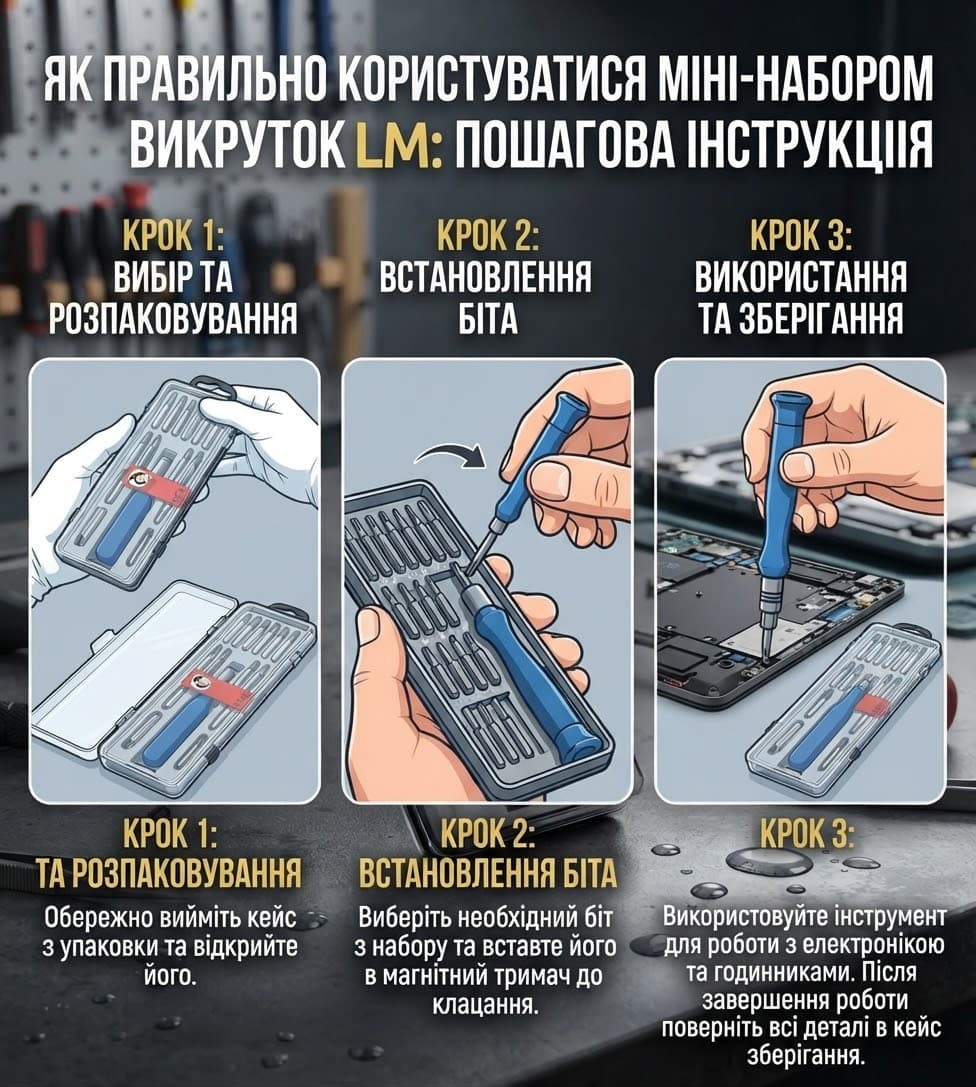 ЯК ПРАВИЛЬНО КОРИСТУВАТИСЯ МІНІ-НАБОРОМ ВИКРУТОК LM: ПОШАГОВА ІНСТРУКЦІІЯ

КРОК 1:
ВИБІР ТА РОЗПАКОВУВАННЯ

КРОК 2:
ВСТАНОВЛЕННЯ БІТА

КРОК 3:
ВИКОРИСТАННЯ ТА ЗБЕРІГАННЯ

КРОК 1:
ТА РОЗПАКОВУВАННЯ

Обережно вийміть кейс з упаковки та відкрийте його.

КРОК 2:
ВСТАНОВЛЕННЯ БІТА

Виберіть необхідний біт з набору та вставте його в магнітний тримач до клацання.

КРОК 3:

Використовуйте інструмент для роботи з електронікою та годинниками. Після завершення роботи поверніть всі деталі в кейс зберігання.