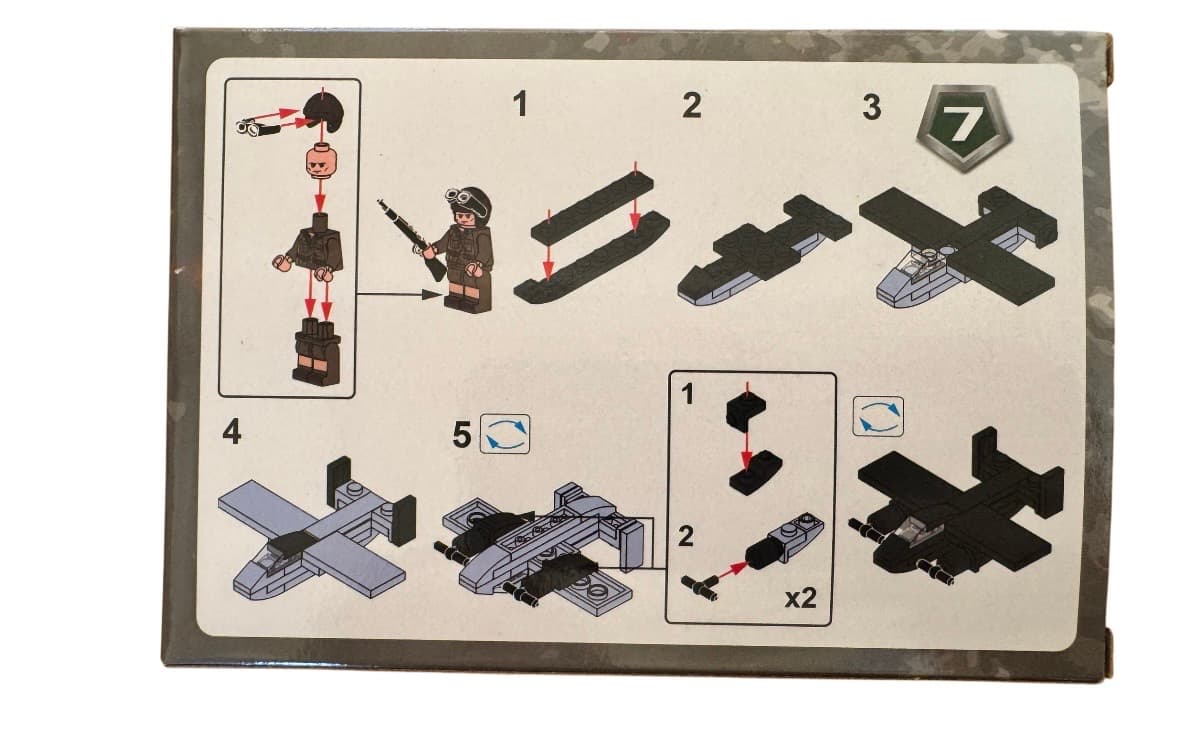 1

2

3

7

4

5

1

2

x2